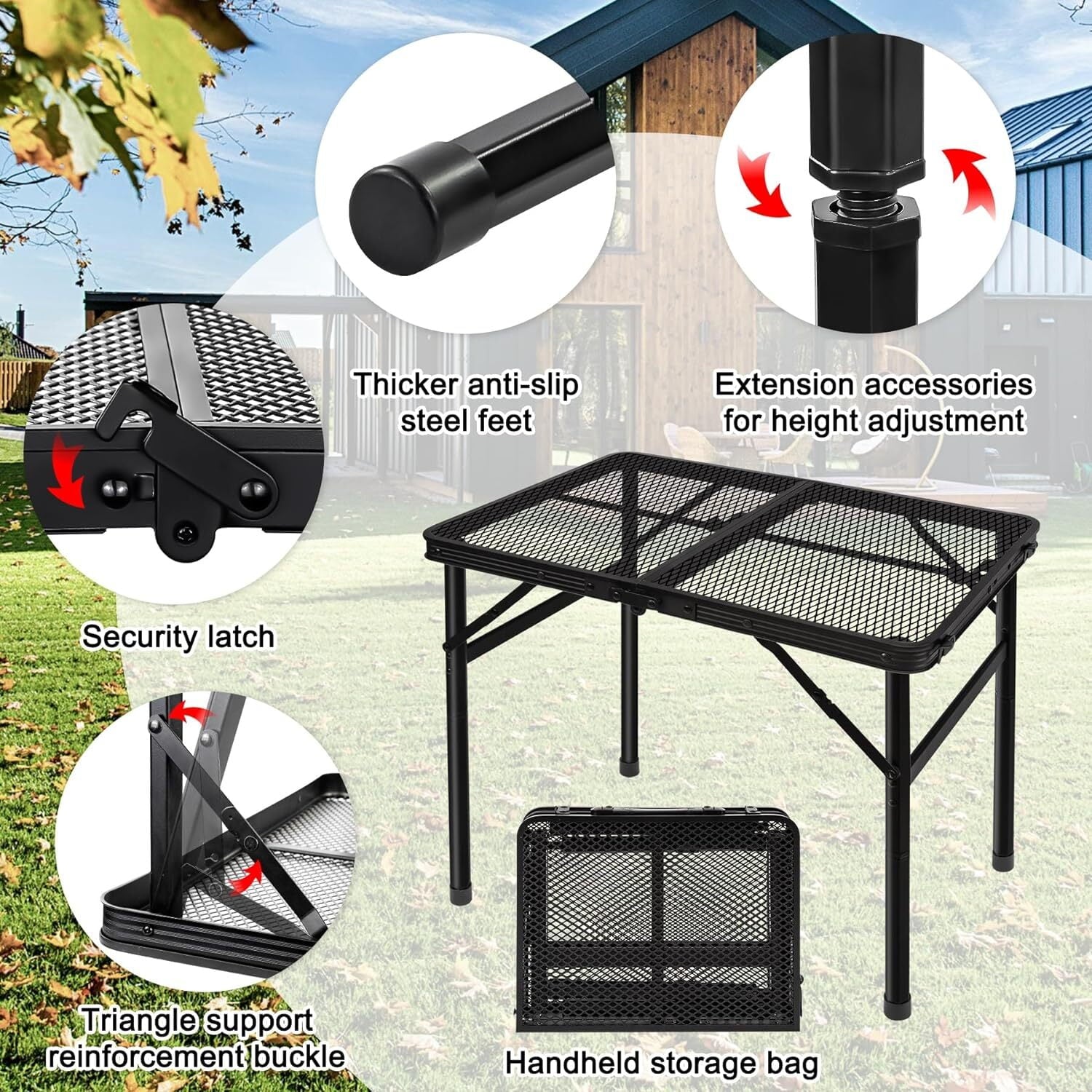 Thicker anti-slip steel feet

Extension accessories for height adjustment

Security latch

Triangle support reinforcement buckle

Handheld storage bag